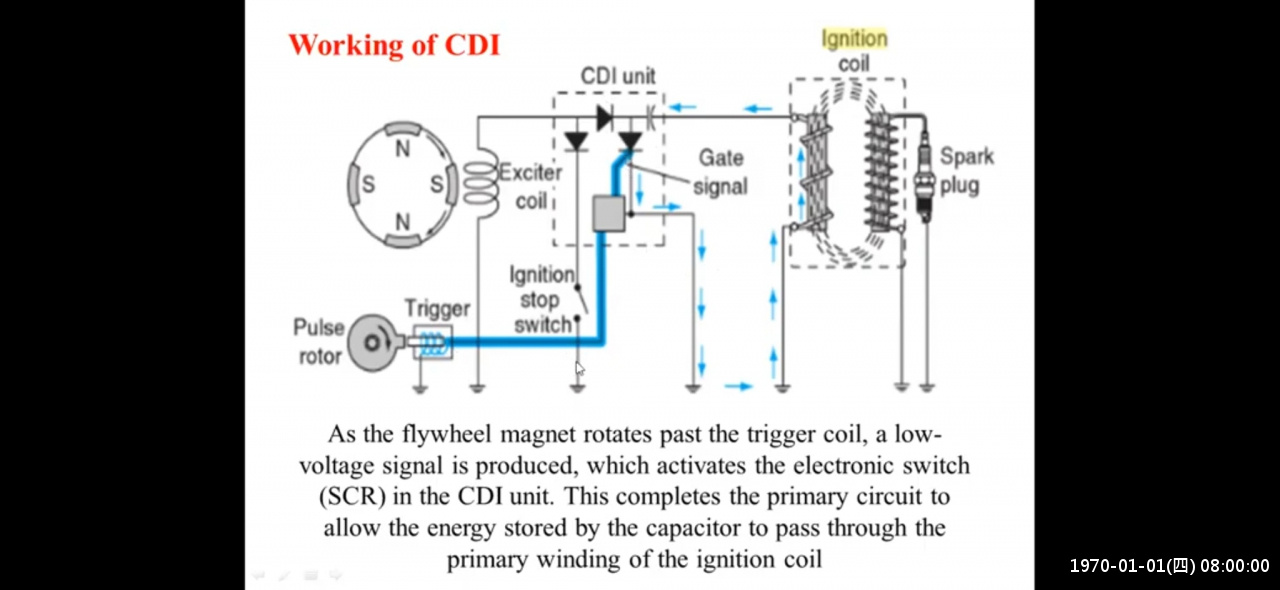 Working of CDI

CDI unit

Ignition coil

N
S
S
N

Exciter coil

Gate signal

Spark plug

Ignition stop switch

Trigger

Pulse rotor

As the flywheel magnet rotates past the trigger coil, a low-voltage signal is produced, which activates the electronic switch (SCR) in the CDI unit. This completes the primary circuit to allow the energy stored by the capacitor to pass through the primary winding of the ignition coil

1970-01-01(四) 08:00:00